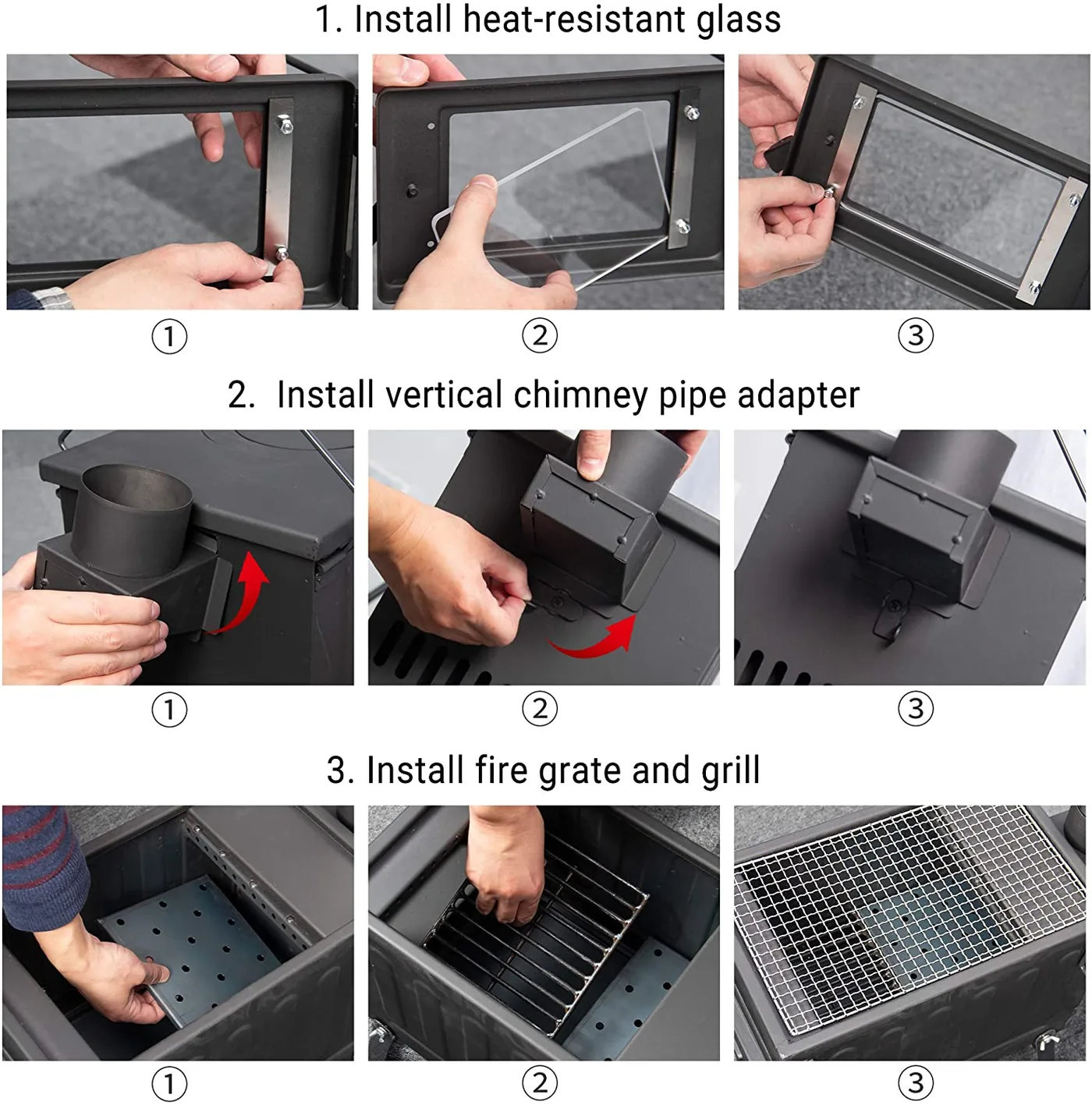 1. Install heat-resistant glass

①

②

③

2. Install vertical chimney pipe adapter

①

②

③

3. Install fire grate and grill

①

②

③