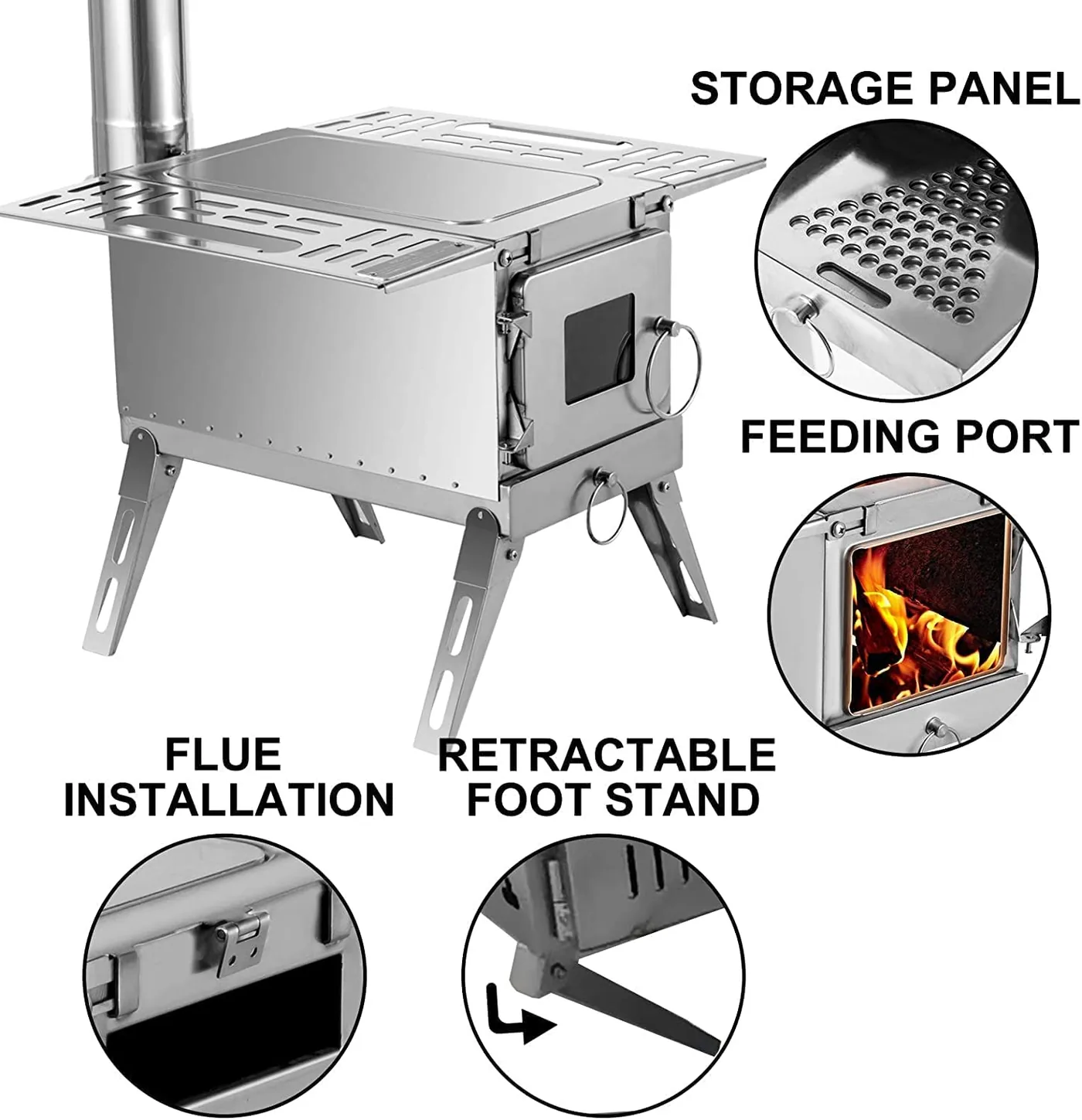 STORAGE PANEL

FEEDING PORT

FLUE INSTALLATION

RETRACTABLE FOOT STAND