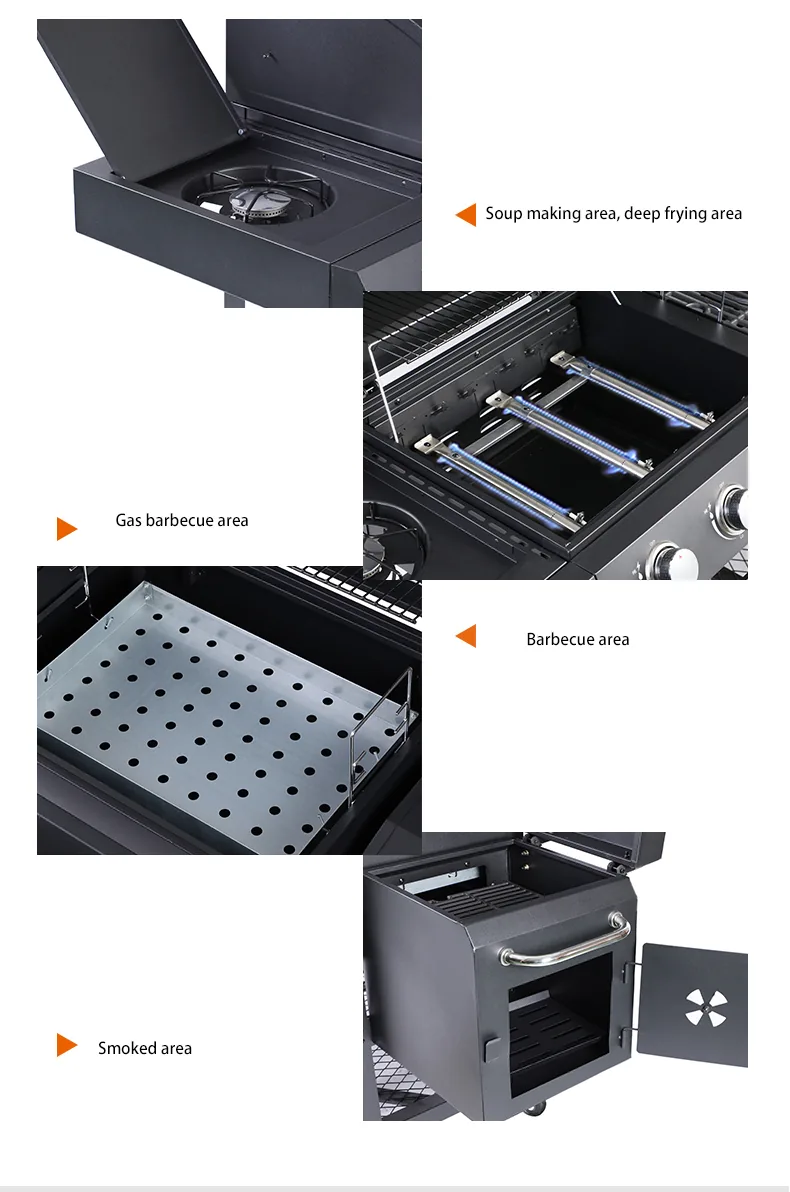 Soup making area, deep frying area

Gas barbecue area

Barbecue area

Smoked area