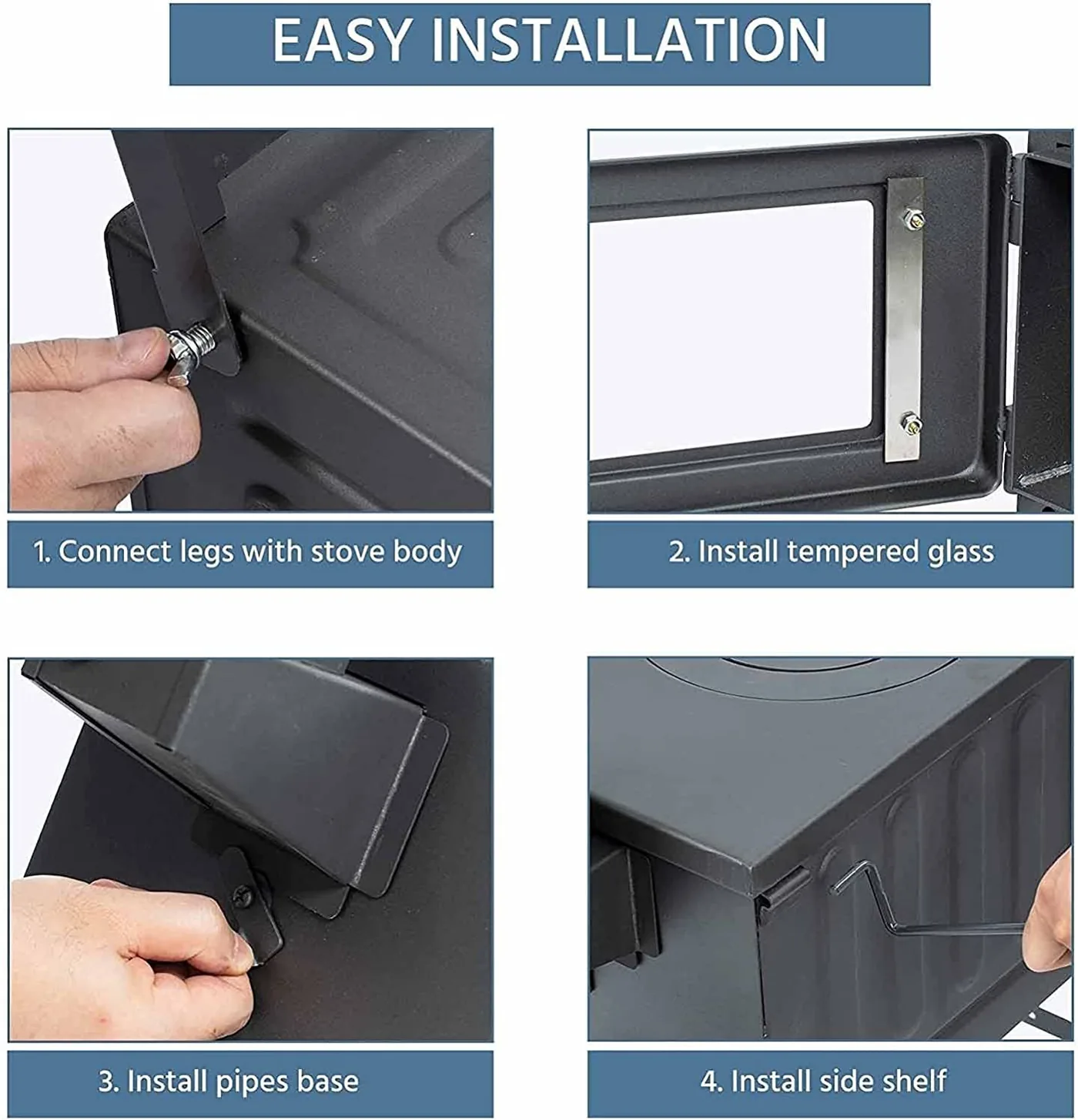 EASY INSTALLATION

1. Connect legs with stove body

2. Install tempered glass

3. Install pipes base

4. Install side shelf